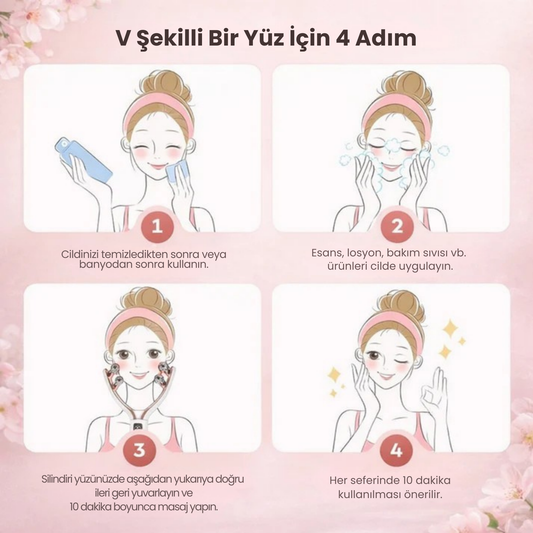 V Şekilli Bir Yüz İçin 4 Adım

1

Cildinizi temizledikten sonra veya banyodan sonra kullanın.

2

Esans, losyon, bakım sıvısı vb. ürünleri cilde uygulayın.

3

Silindiri yüzünüzde aşağıdan yukarıya doğru ileri geri yuvarlayın ve 10 dakika boyunca masaj yapın.

4

Her seferinde 10 dakika kullanılması önerilir.